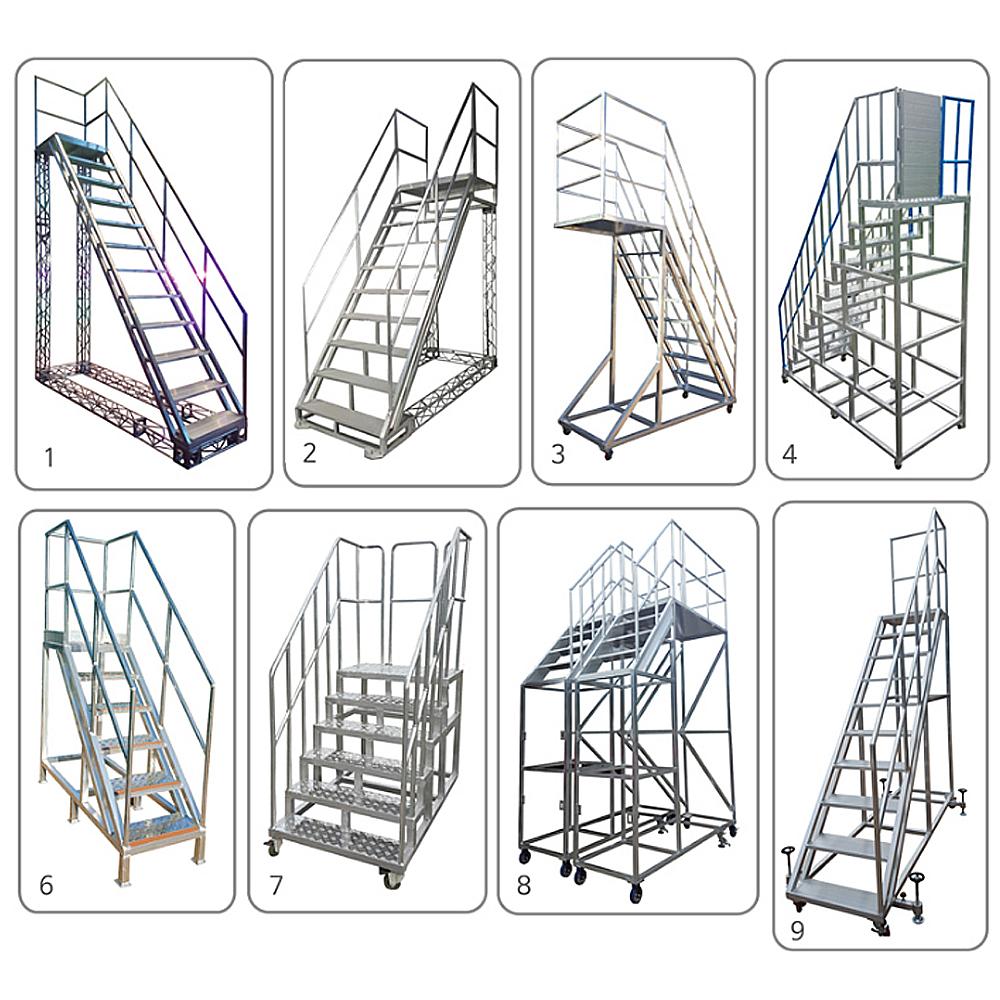 1

2

3

4

6

7

8

9